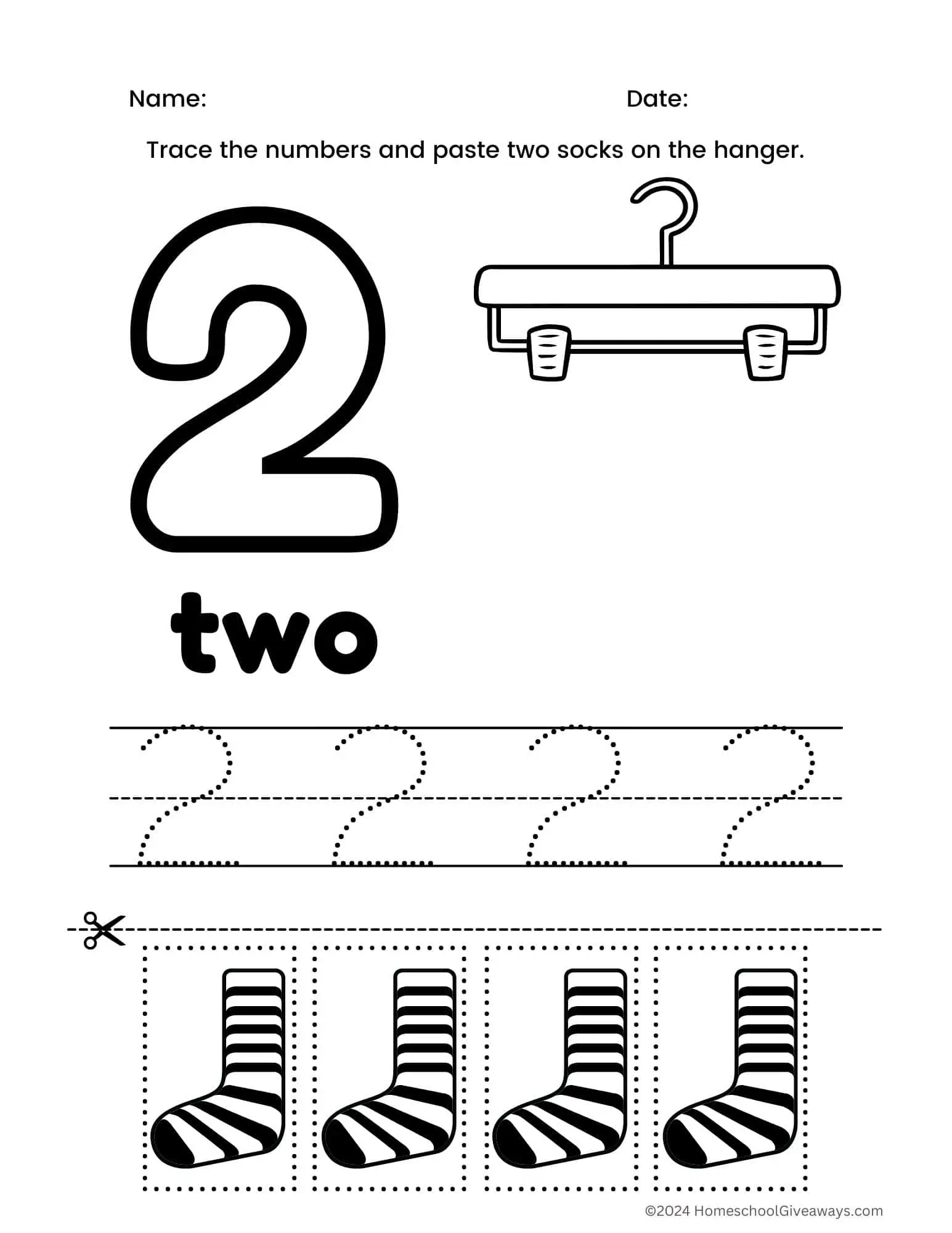 Name: Date:

Trace the numbers and paste two socks on the hanger.

2

two

2 2 2 2

©2024 HomeschoolGiveaways.com