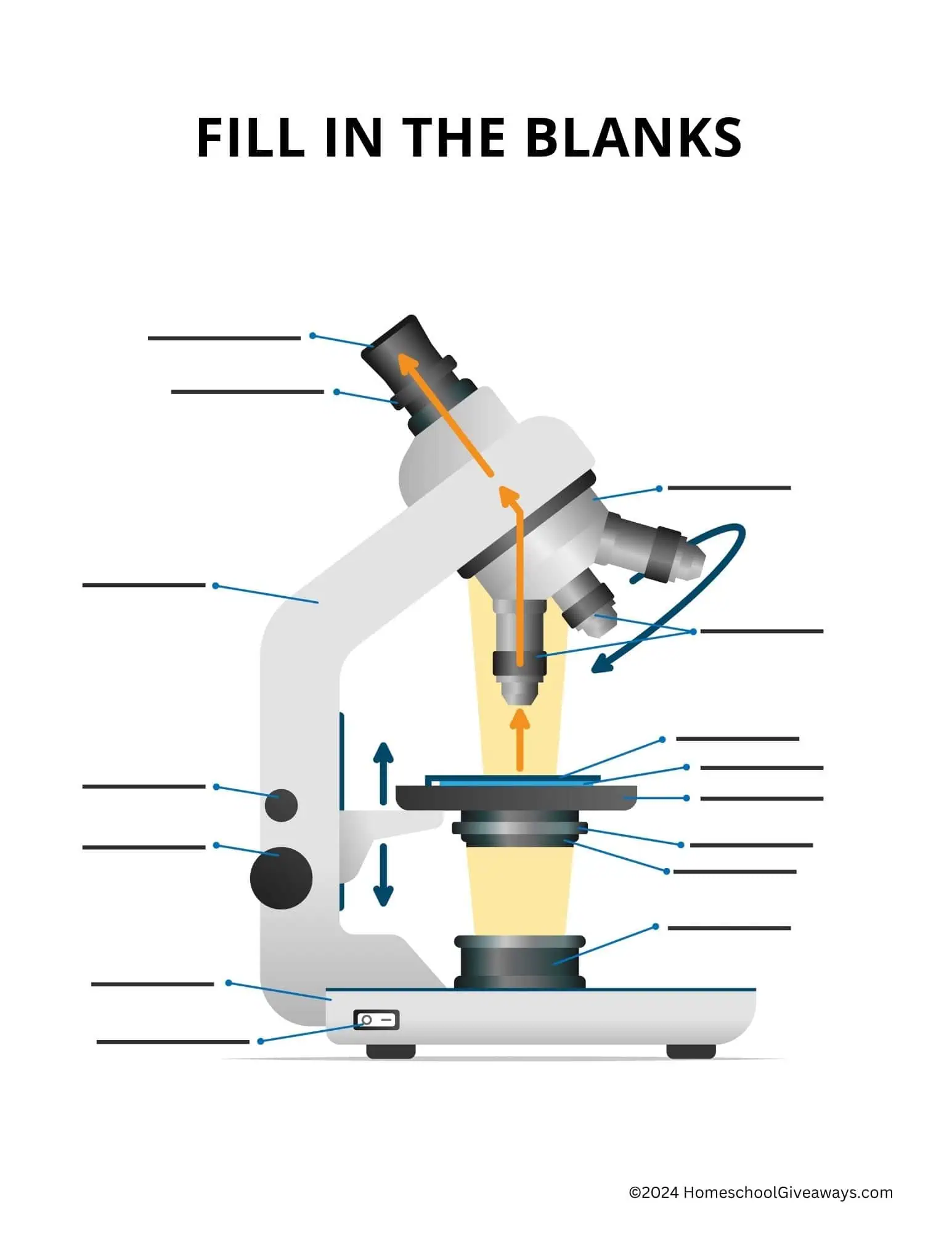 FILL IN THE BLANKS

©2024 HomeschoolGiveaways.com