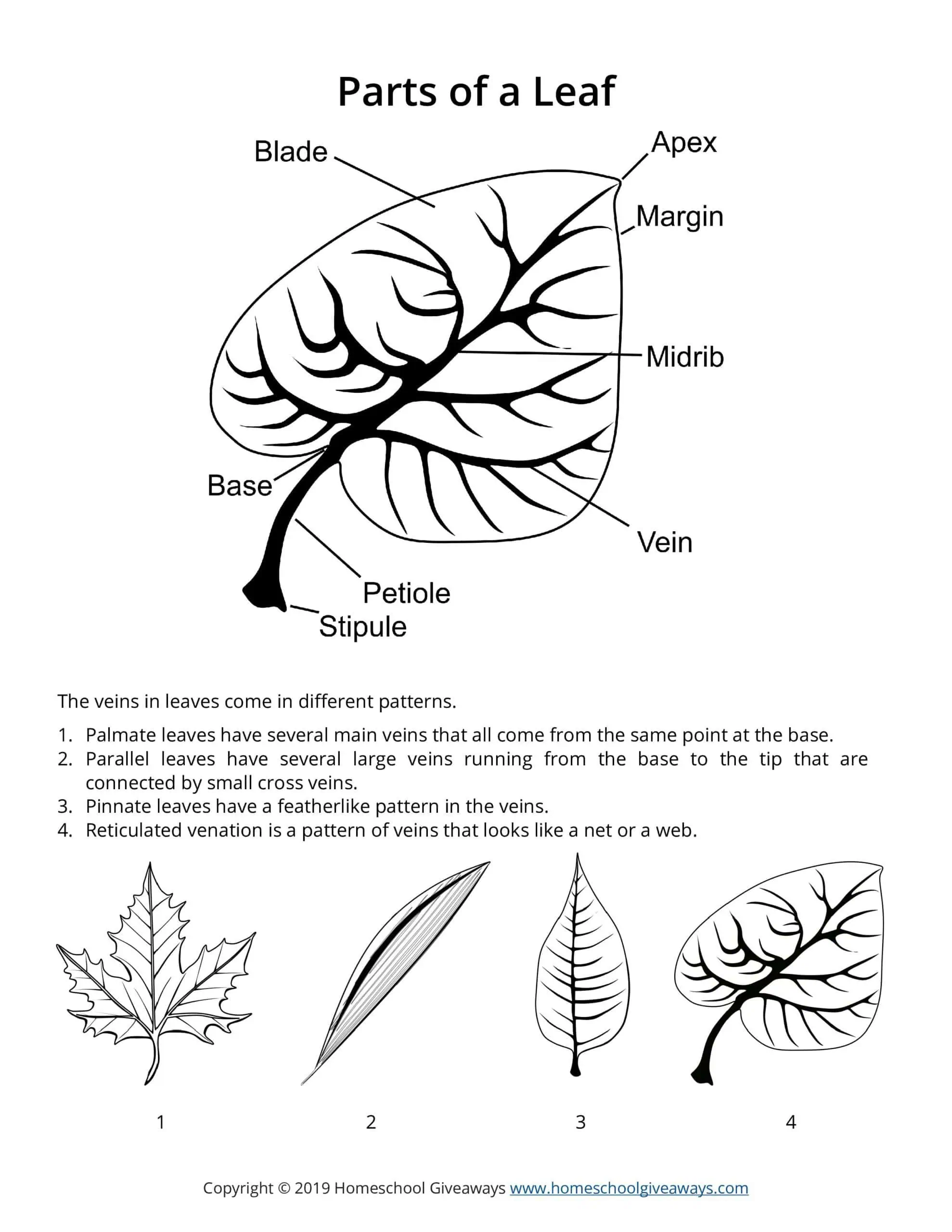 Parts of a Leaf

Blade

Apex

Margin

Midrib

Base

Vein

Petiole

Stipule

The veins in leaves come in different patterns.

1. Palmate leaves have several main veins that all come from the same point at the base.
2. Parallel leaves have several large veins running from the base to the tip that are connected by small cross veins.
3. Pinnate leaves have a featherlike pattern in the veins.
4. Reticulated venation is a pattern of veins that looks like a net or a web.

1

2

3

4

Copyright © 2019 Homeschool Giveaways www.homeschoolgiveaways.com