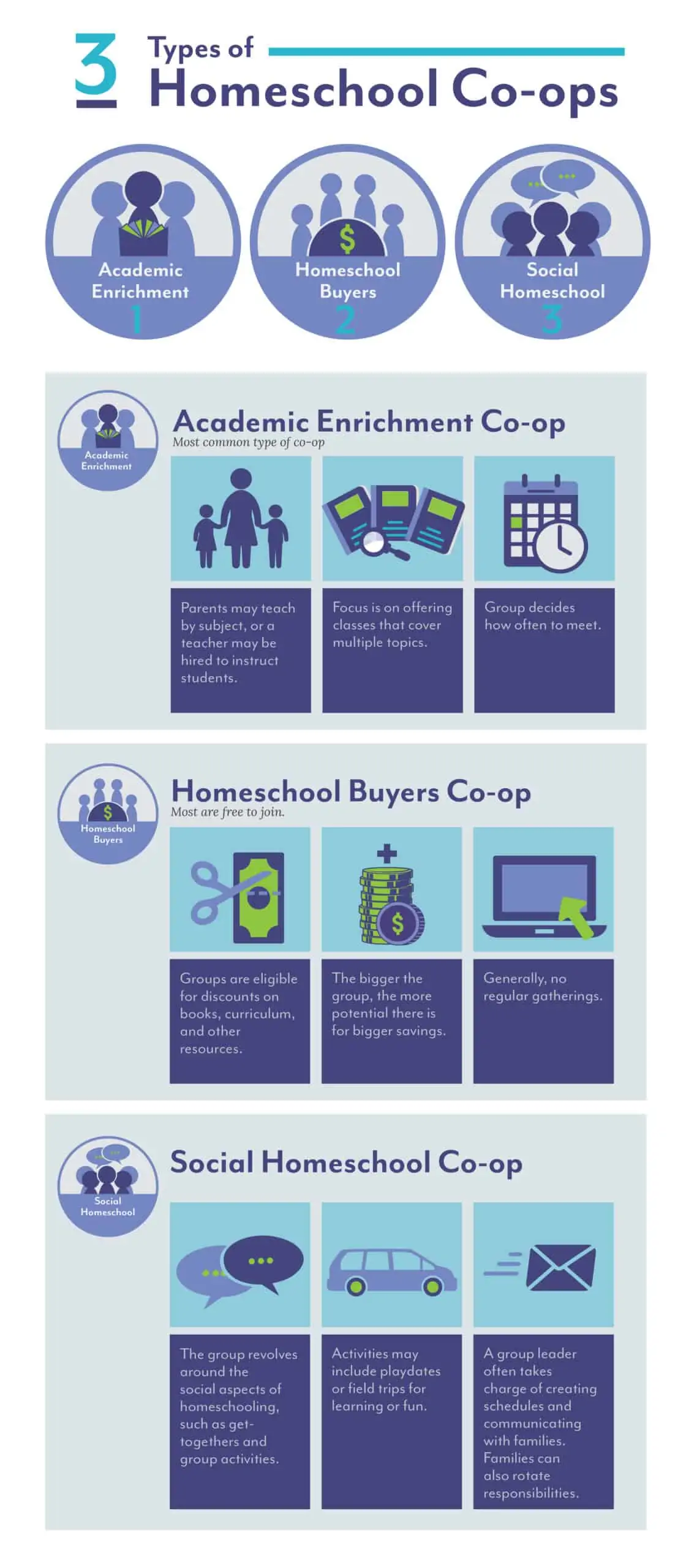 3 Types of
Homeschool Co-ops

Academic Enrichment
1

Homeschool Buyers
2

Social Homeschool
3

Academic Enrichment

Academic Enrichment Co-op
Most common type of co-op

Parents may teach by subject, or a teacher may be hired to instruct students.

Focus is on offering classes that cover multiple topics.

Group decides how often to meet.

Homeschool Buyers

Homeschool Buyers Co-op
Most are free to join.

Groups are eligible for discounts on books, curriculum, and other resources.

The bigger the group, the more potential there is for bigger savings.

Generally, no regular gatherings.

Social Homeschool

Social Homeschool Co-op

The group revolves around the social aspects of homeschooling, such as get-togethers and group activities.

Activities may include playdates or field trips for learning or fun.

A group leader often takes charge of creating schedules and communicating with families. Families can also rotate responsibilities.